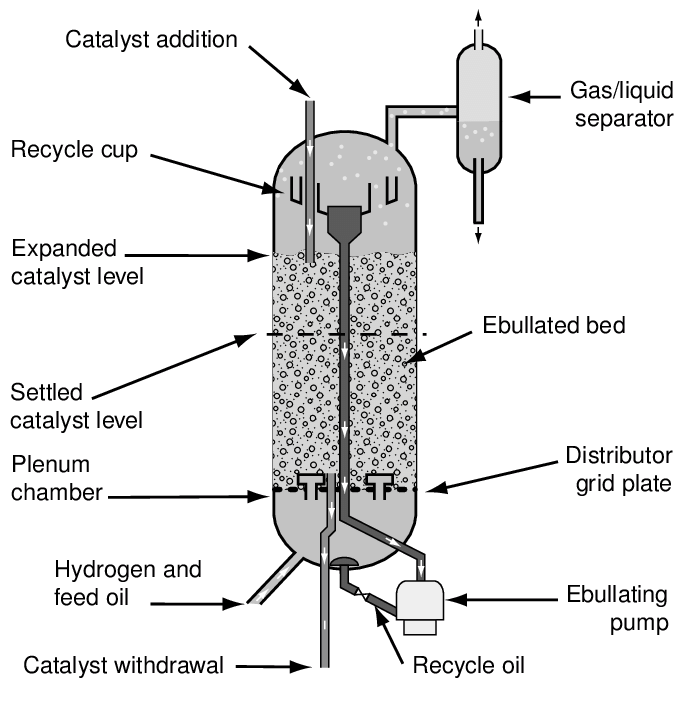 Catalyst addition

Gas/liquid separator

Recycle cup

Expanded catalyst level

Ebullated bed

Settled catalyst level

Plenum chamber

Distributor grid plate

Hydrogen and feed oil

Ebullating pump

Catalyst withdrawal

Recycle oil