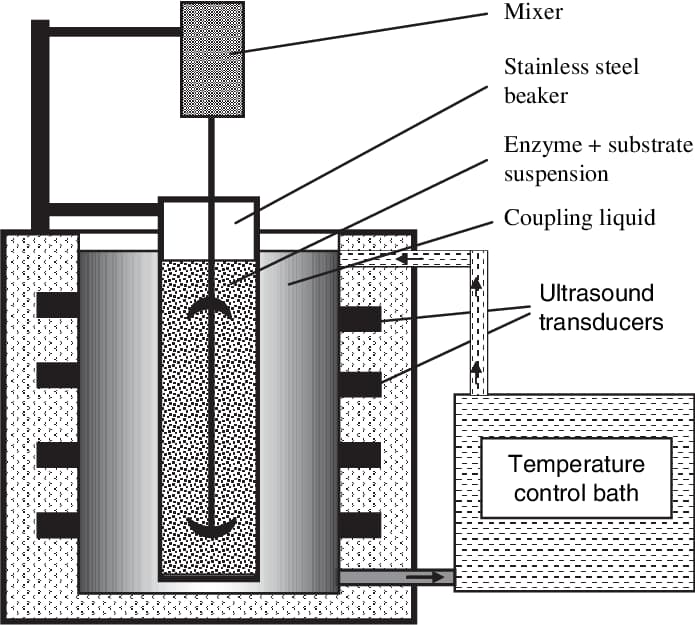 Mixer

Stainless steel beaker

Enzyme + substrate suspension

Coupling liquid

Ultrasound transducers

Temperature control bath